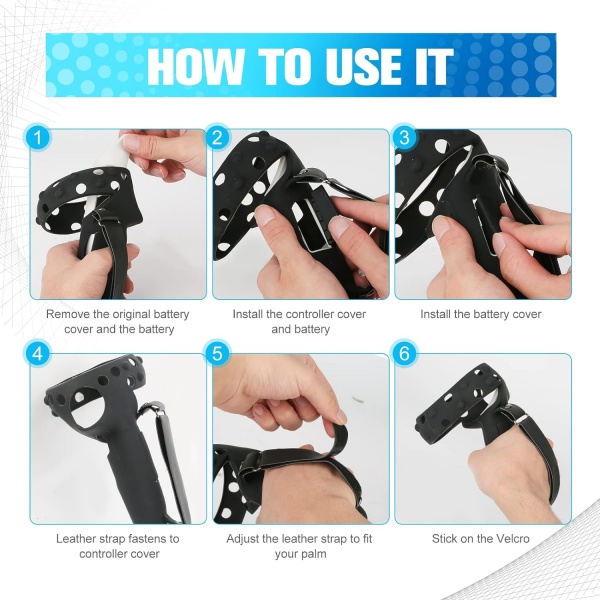 HOW TO USE IT

1
Remove the original battery cover and the battery

2
Install the controller cover and battery

3
Install the battery cover

4
Leather strap fastens to controller cover

5
Adjust the leather strap to fit your palm

6
Stick on the Velcro