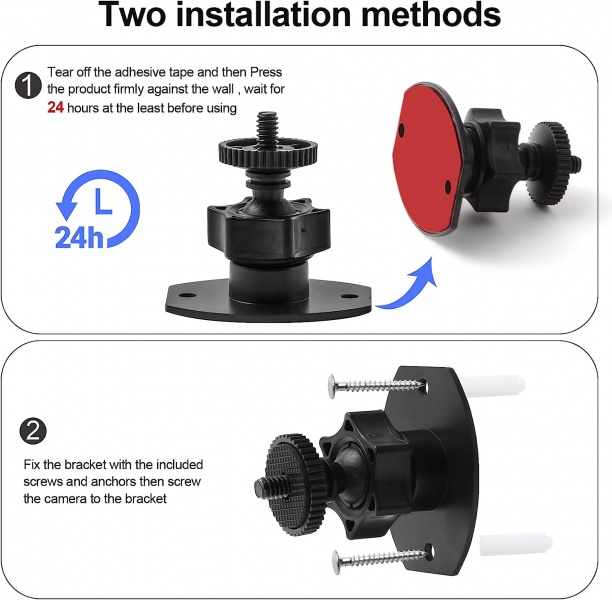 Two installation methods

1 Tear off the adhesive tape and then Press the product firmly against the wall , wait for 24 hours at the least before using

24h

2

Fix the bracket with the included screws and anchors then screw the camera to the bracket